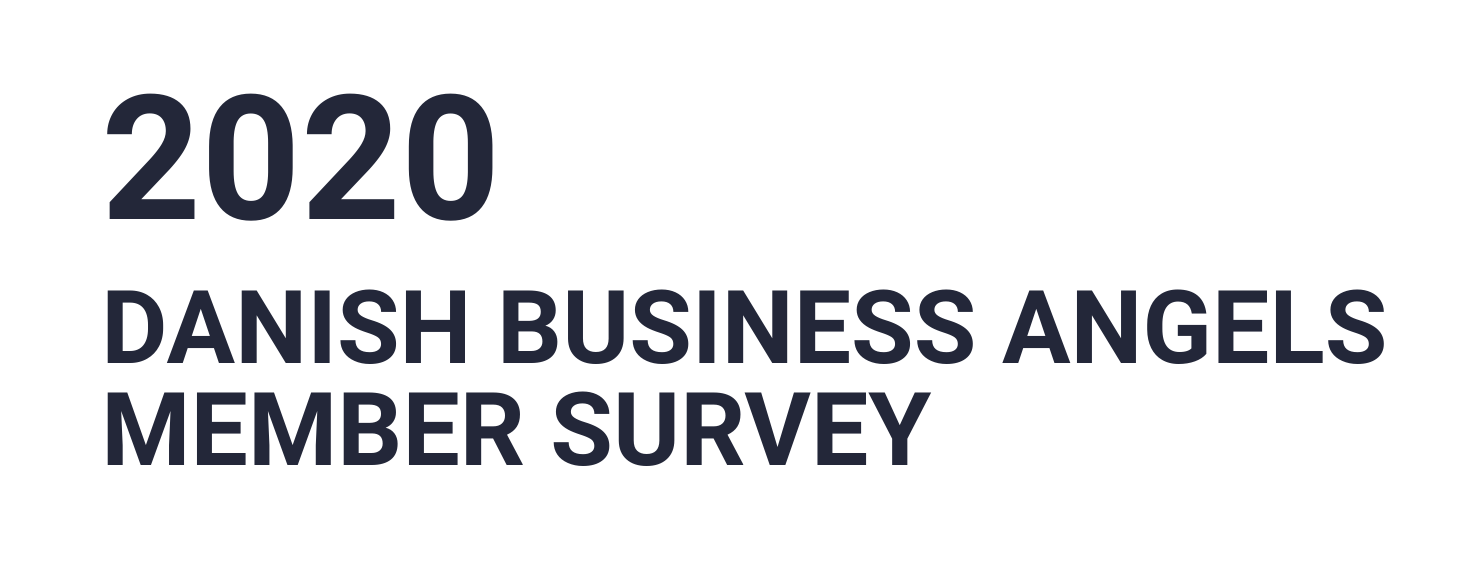 2020

DANISH BUSINESS ANGELS MEMBER SURVEY